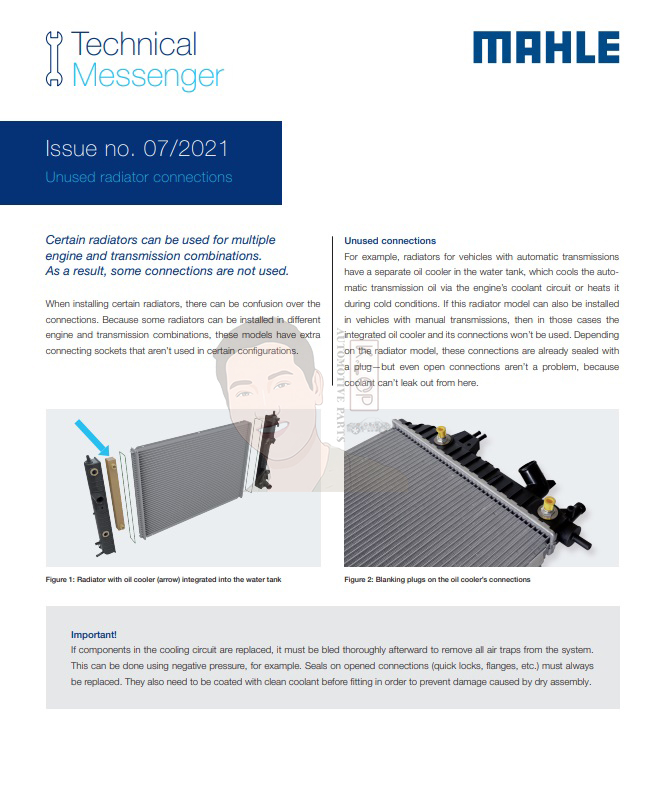 Technical Messenger

MAHLE

Issue no. 07/2021

Unused radiator connections

Certain radiators can be used for multiple engine and transmission combinations. As a result, some connections are not used.

When installing certain radiators, there can be confusion over the connections. Because some radiators can be installed in different engine and transmission combinations, these models have extra connecting sockets that aren't used in certain configurations.

Unused connections

For example, radiators for vehicles with automatic transmissions have a separate oil cooler in the water tank, which cools the automatic transmission oil via the engine's coolant circuit or heats it during cold conditions. If this radiator model can also be installed in vehicles with manual transmissions, then in those cases the integrated oil cooler and its connections won't be used. Depending on the radiator model, these connections are already sealed with a plug—but even open connections aren't a problem, because coolant can't leak out from here.

AUTOMOTIVE PARTS

Figure 1: Radiator with oil cooler (arrow) integrated into the water tank

Figure 2: Blanking plugs on the oil cooler's connections

Important!

If components in the cooling circuit are replaced, it must be bled thoroughly afterward to remove all air traps from the system. This can be done using negative pressure, for example. Seals on opened connections (quick locks, flanges, etc.) must always be replaced. They also need to be coated with clean coolant before fitting in order to prevent damage caused by dry assembly.