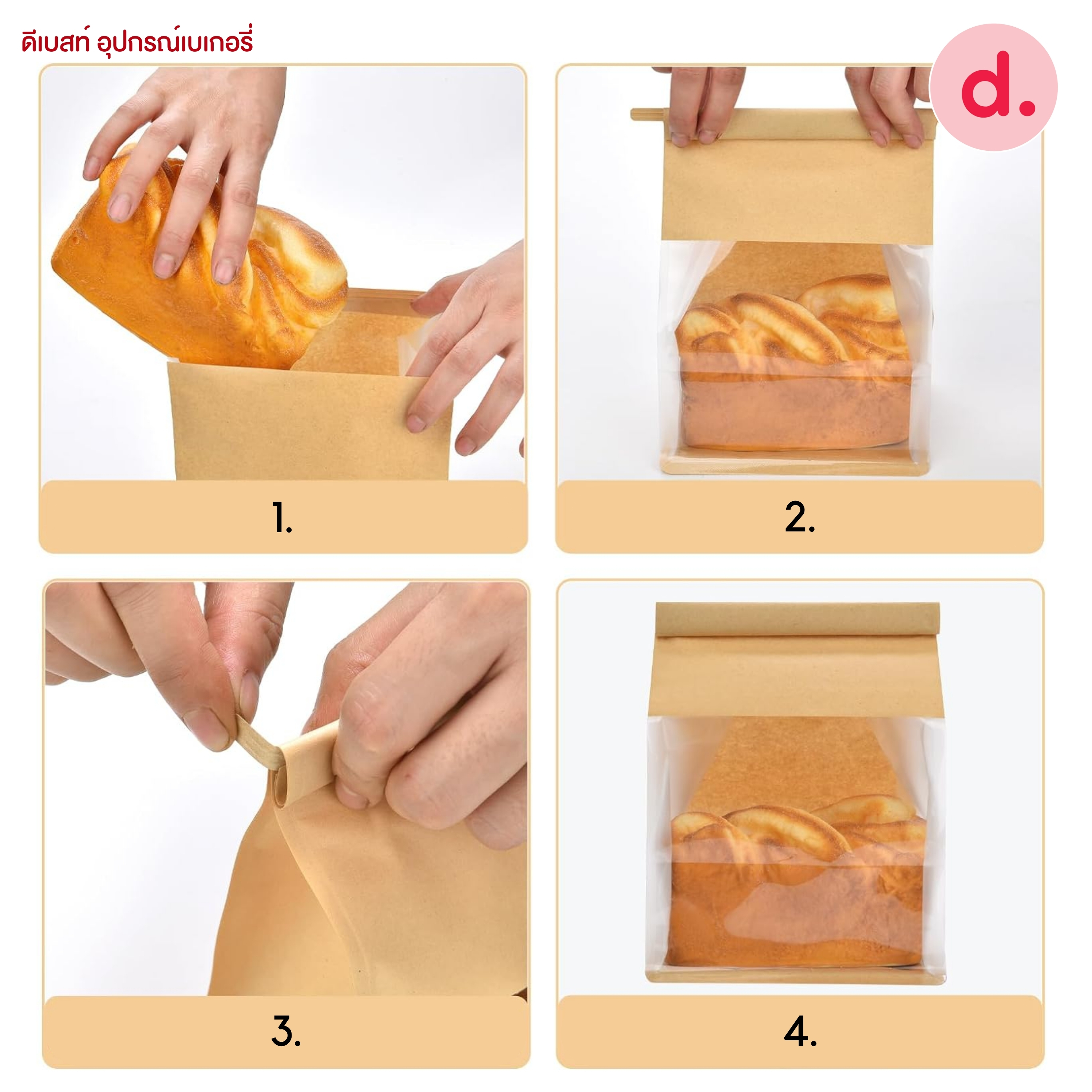 ดีเบสท์ อุปกรณ์เบเกอรี่

d.

1.

2.

3.

4.